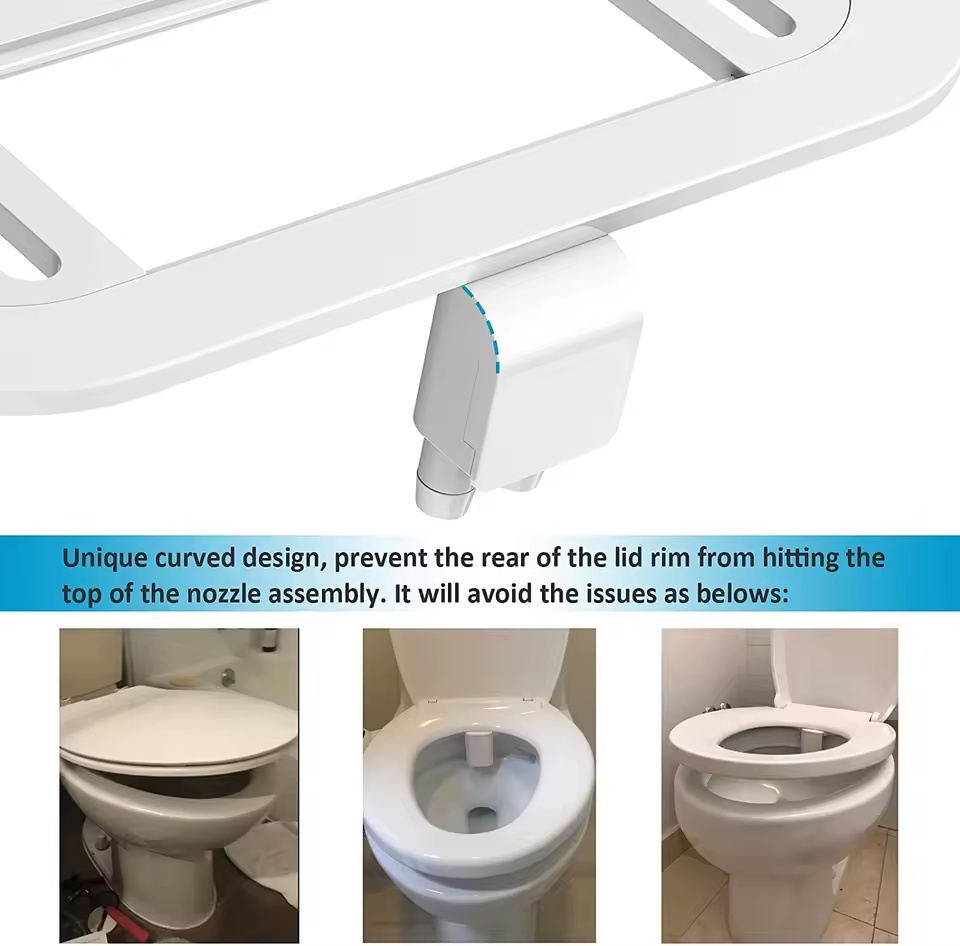 Unique curved design, prevent the rear of the lid rim from hitting the top of the nozzle assembly. It will avoid the issues as belows: