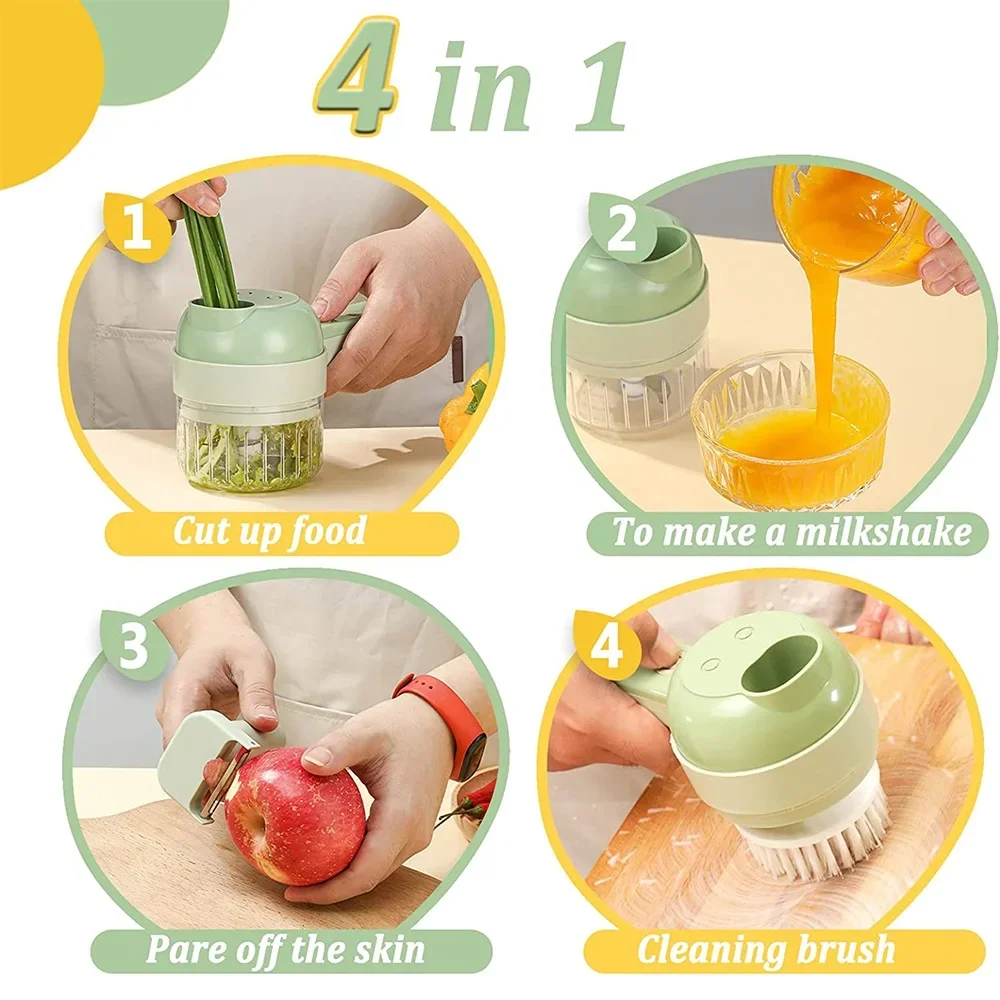 4 in 1

1

Cut up food

2

To make a milkshake

3

Pare off the skin

4

Cleaning brush