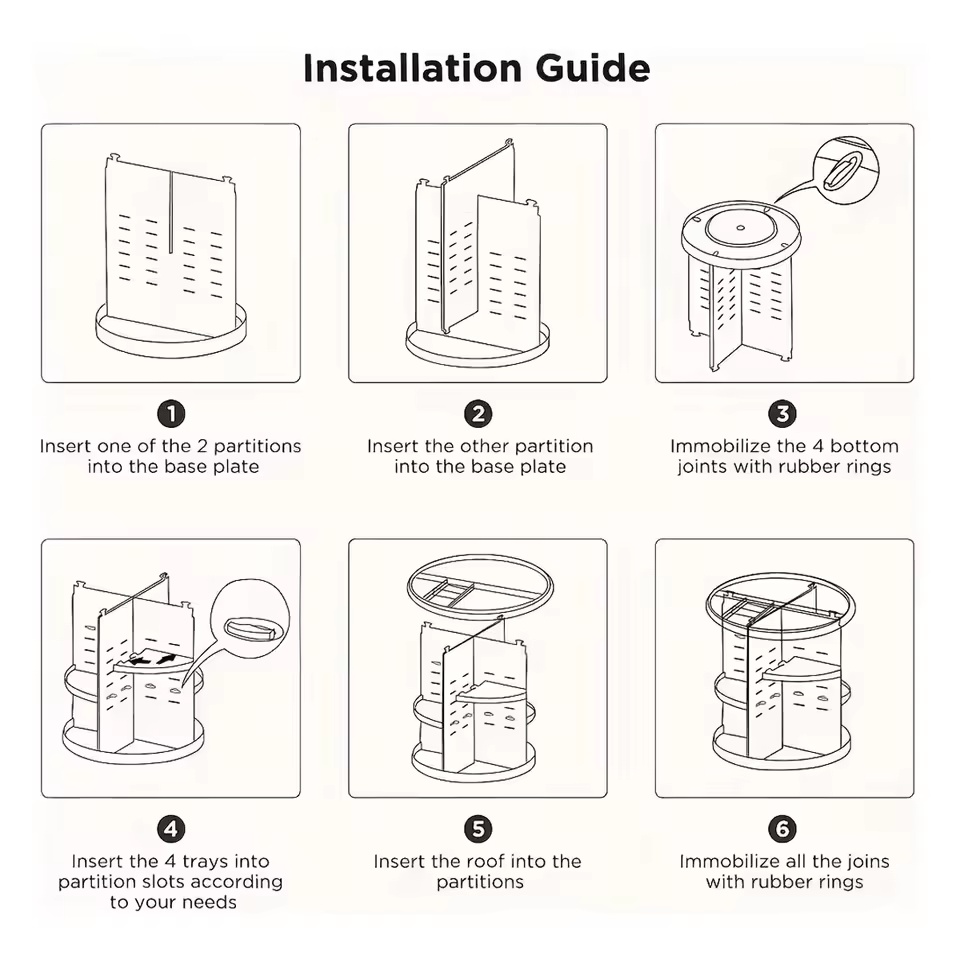 Installation Guide

1
Insert one of the 2 partitions into the base plate

2
Insert the other partition into the base plate

3
Immobilize the 4 bottom joints with rubber rings

4
Insert the 4 trays into partition slots according to your needs

5
Insert the roof into the partitions

6
Immobilize all the joins with rubber rings