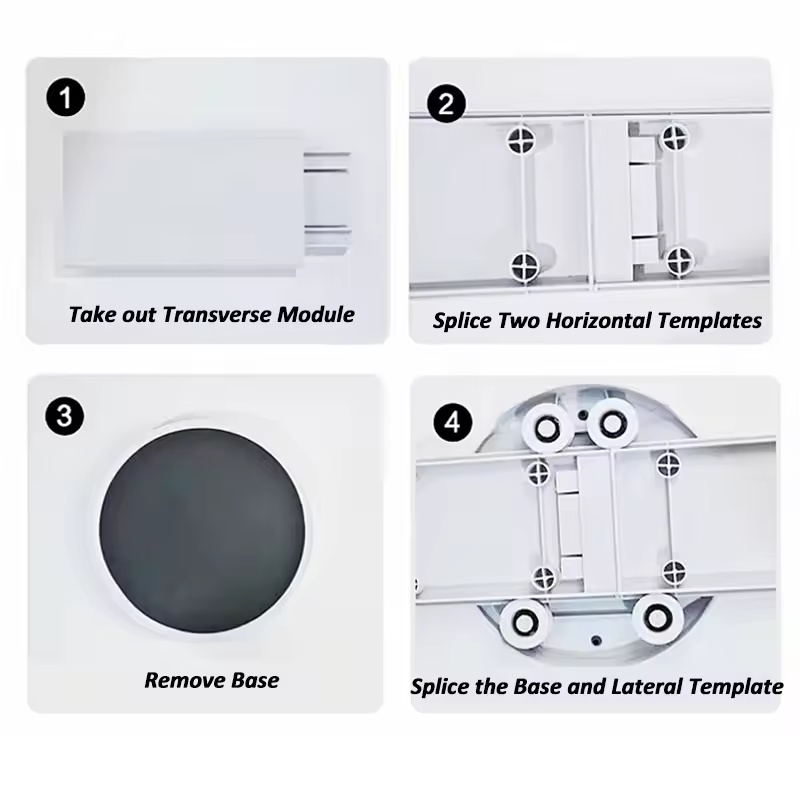 1
Take out Transverse Module

2
Splice Two Horizontal Templates

3
Remove Base

4
Splice the Base and Lateral Template