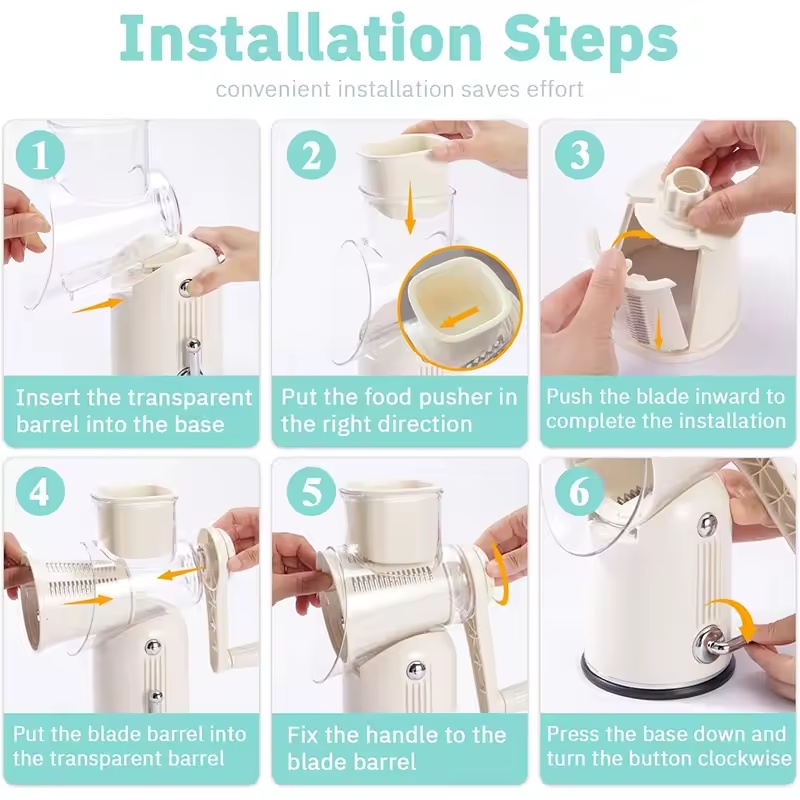 Installation Steps

convenient installation saves effort

1

Insert the transparent barrel into the base

2

Put the food pusher in the right direction

3

Push the blade inward to complete the installation

4

Put the blade barrel into the transparent barrel

5

Fix the handle to the blade barrel

6

Press the base down and turn the button clockwise