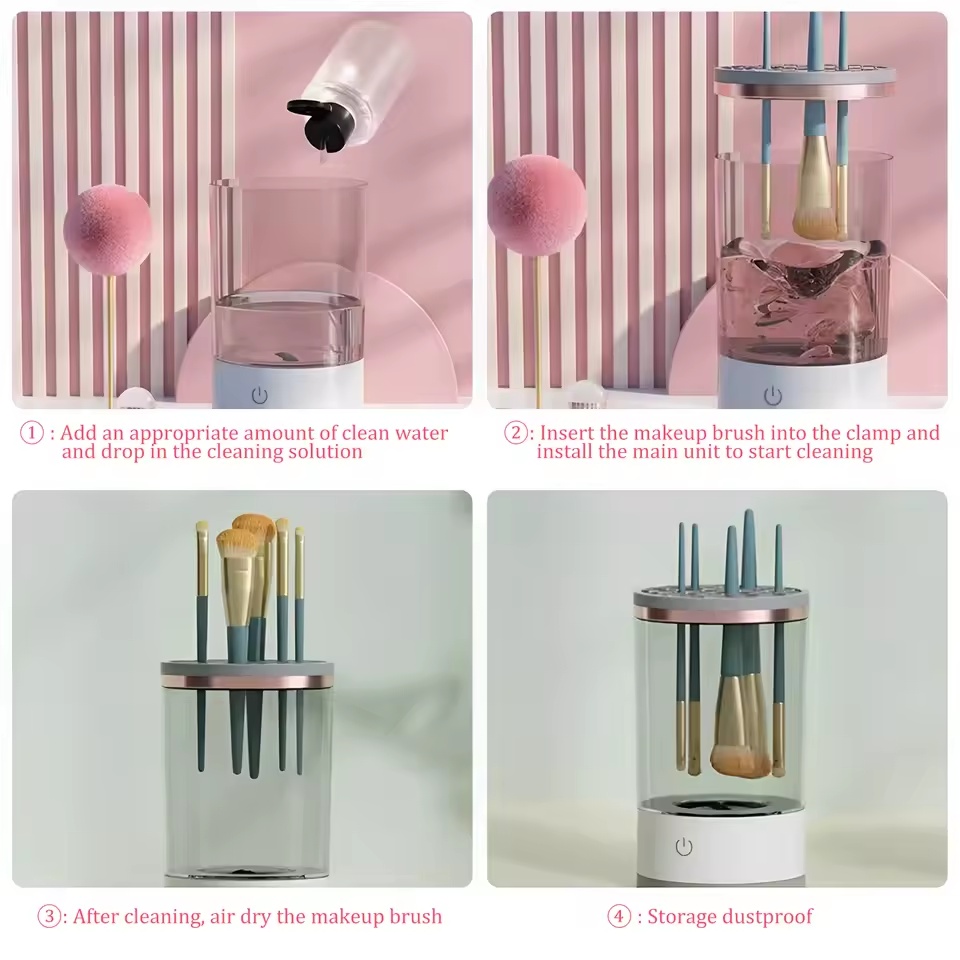 ① : Add an appropriate amount of clean water and drop in the cleaning solution

②: Insert the makeup brush into the clamp and install the main unit to start cleaning

③: After cleaning, air dry the makeup brush

④ : Storage dustproof