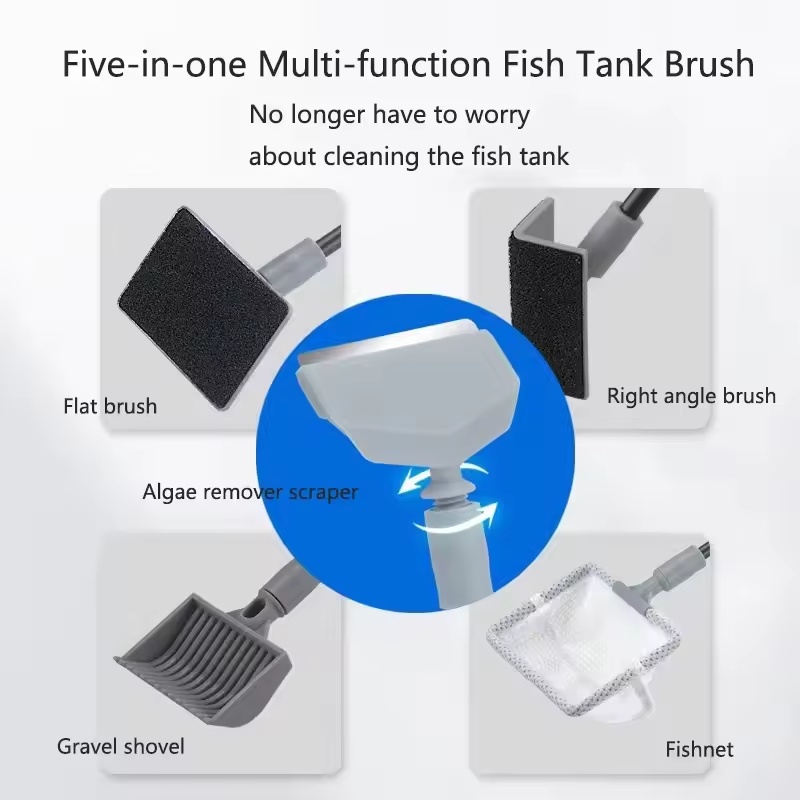 Five-in-one Multi-function Fish Tank Brush

No longer have to worry about cleaning the fish tank

Flat brush

Right angle brush

Algae remover scraper

Gravel shovel

Fishnet