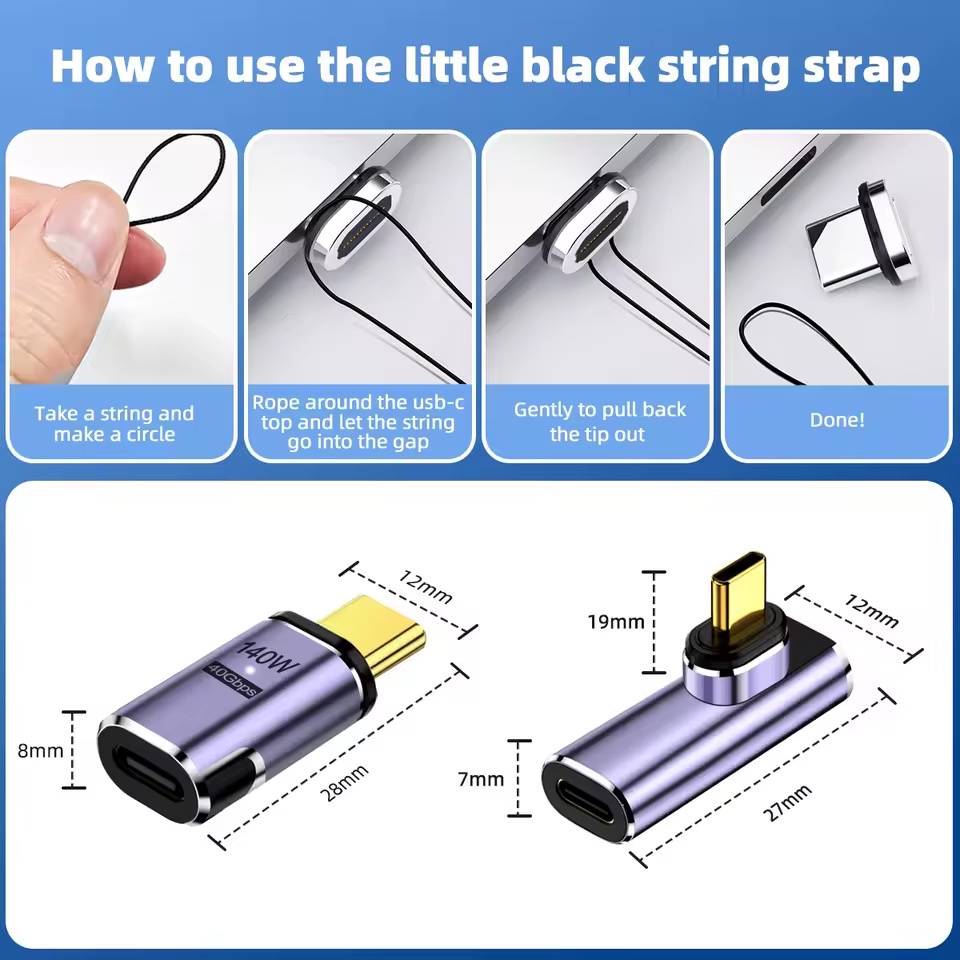 How to use the little black string strap

Take a string and make a circle

Rope around the usb-c top and let the string go into the gap

Gently to pull back the tip out

Done!

12mm

140W

40Gbps

8mm

28mm

19mm

12mm

7mm

27mm