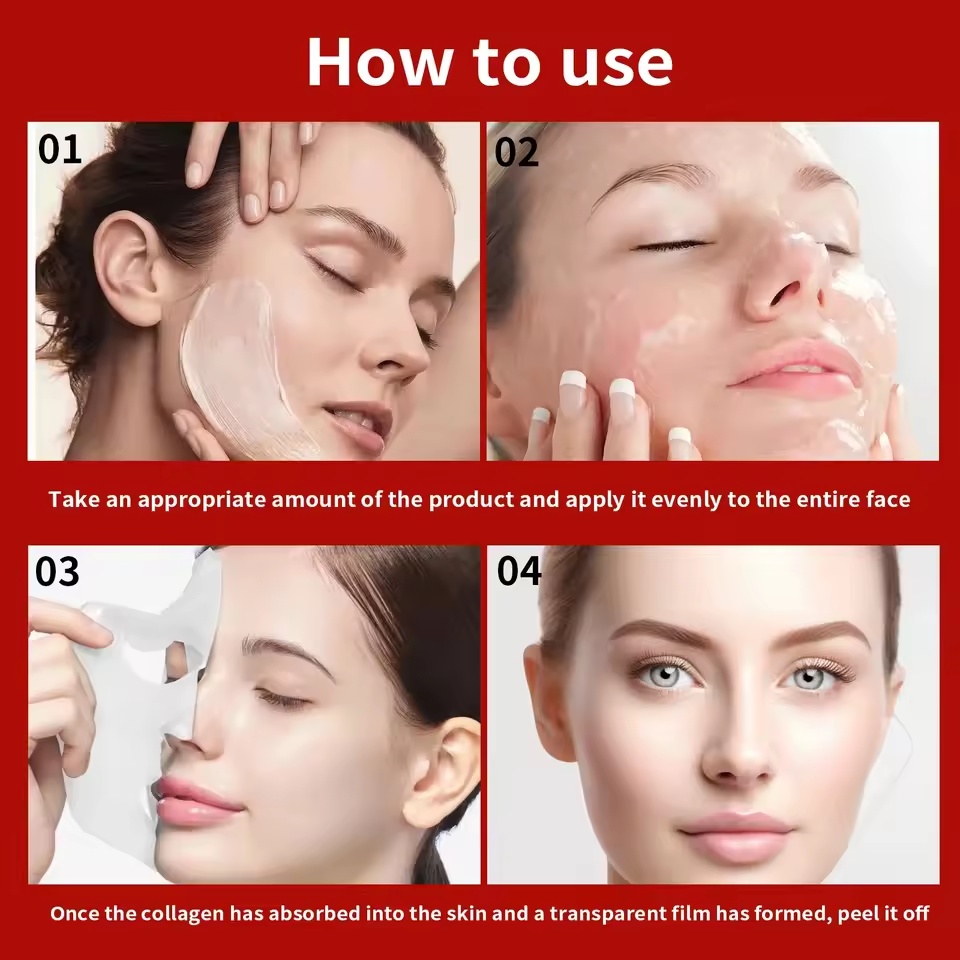 How to use

01

02

Take an appropriate amount of the product and apply it evenly to the entire face

03

04

Once the collagen has absorbed into the skin and a transparent film has formed, peel it off