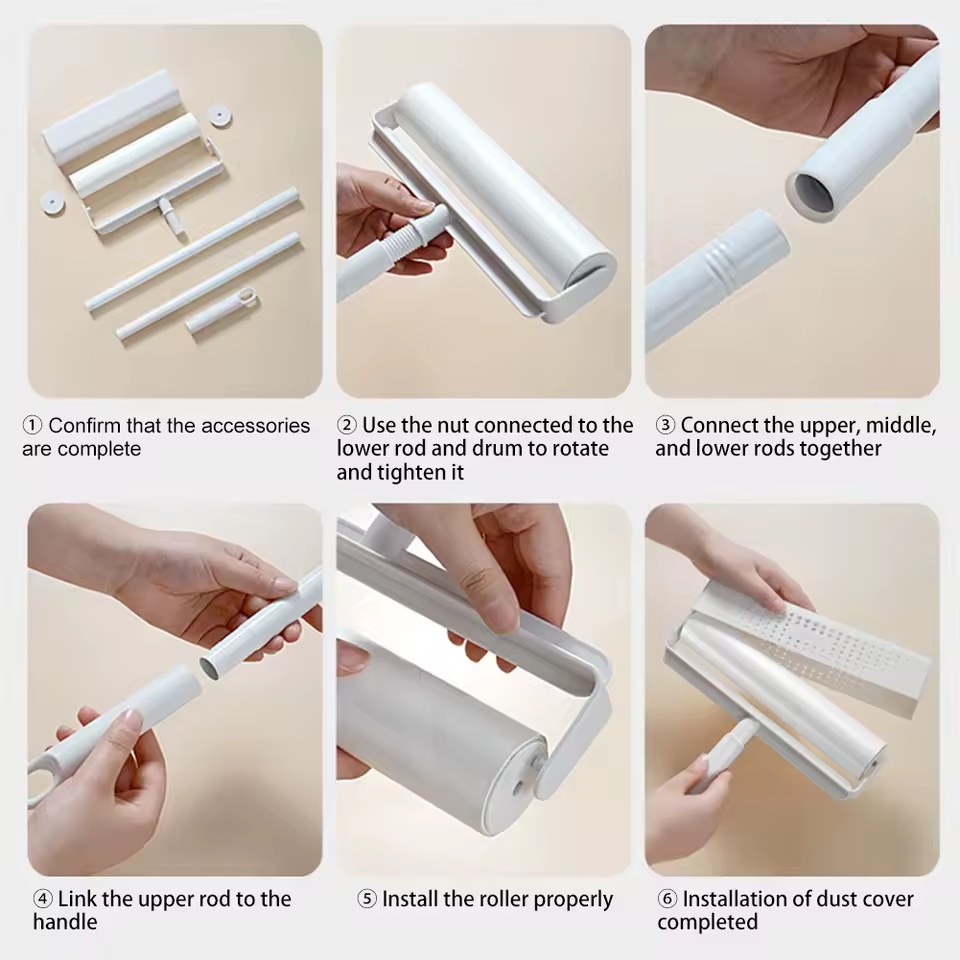 ① Confirm that the accessories are complete

② Use the nut connected to the lower rod and drum to rotate and tighten it

③ Connect the upper, middle, and lower rods together

④ Link the upper rod to the handle

⑤ Install the roller properly

⑥ Installation of dust cover completed